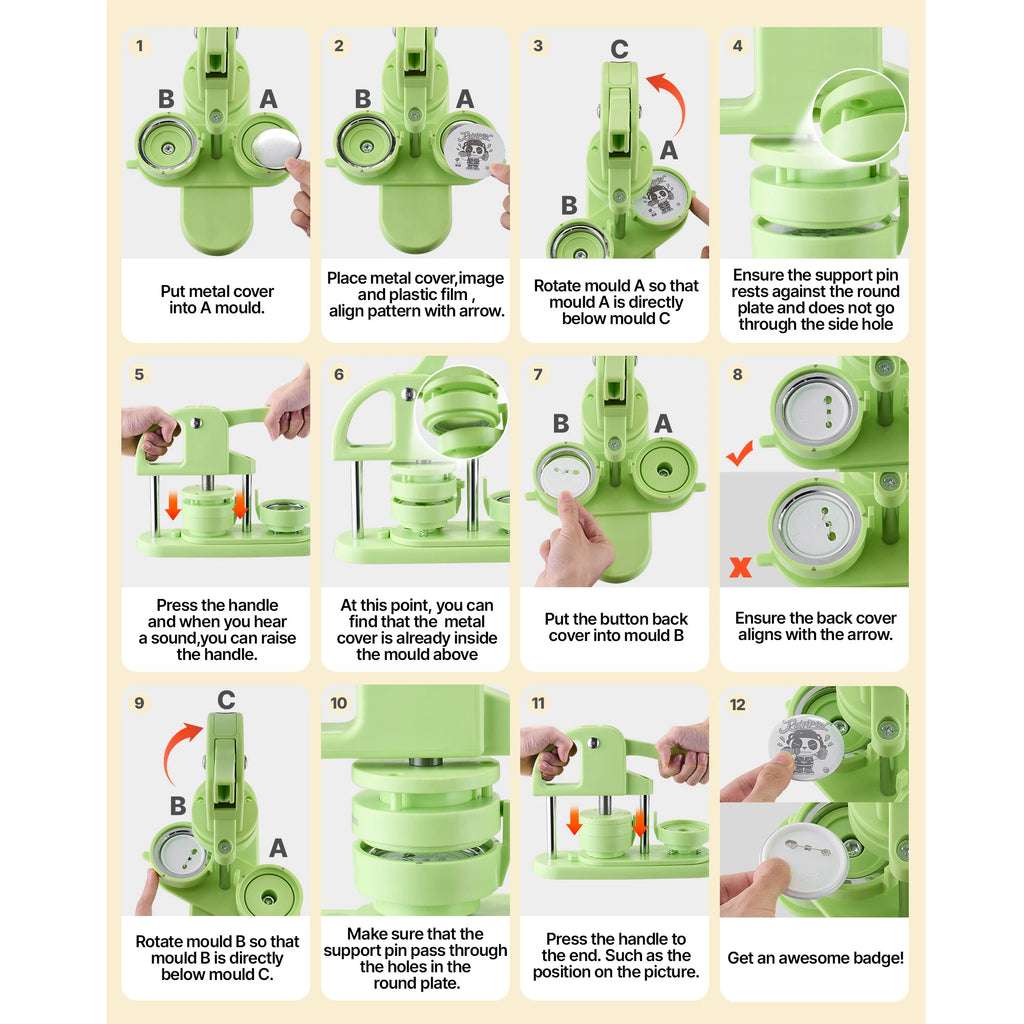 1

B A

Put metal cover into A mould.

2

B A

Place metal cover,image and plastic film , align pattern with arrow.

3

C

A

B

Rotate mould A so that mould A is directly below mould C

4

Ensure the support pin rests against the round plate and does not go through the side hole

5

Press the handle and when you hear a sound,you can raise the handle.

6

At this point, you can find that the metal cover is already inside the mould above

7

B A

Put the button back cover into mould B

8

Ensure the back cover aligns with the arrow.

9

C

B

A

Rotate mould B so that mould B is directly below mould C.

10

Make sure that the support pin pass through the holes in the round plate.

11

Press the handle to the end. Such as the position on the picture.

12

Get an awesome badge!