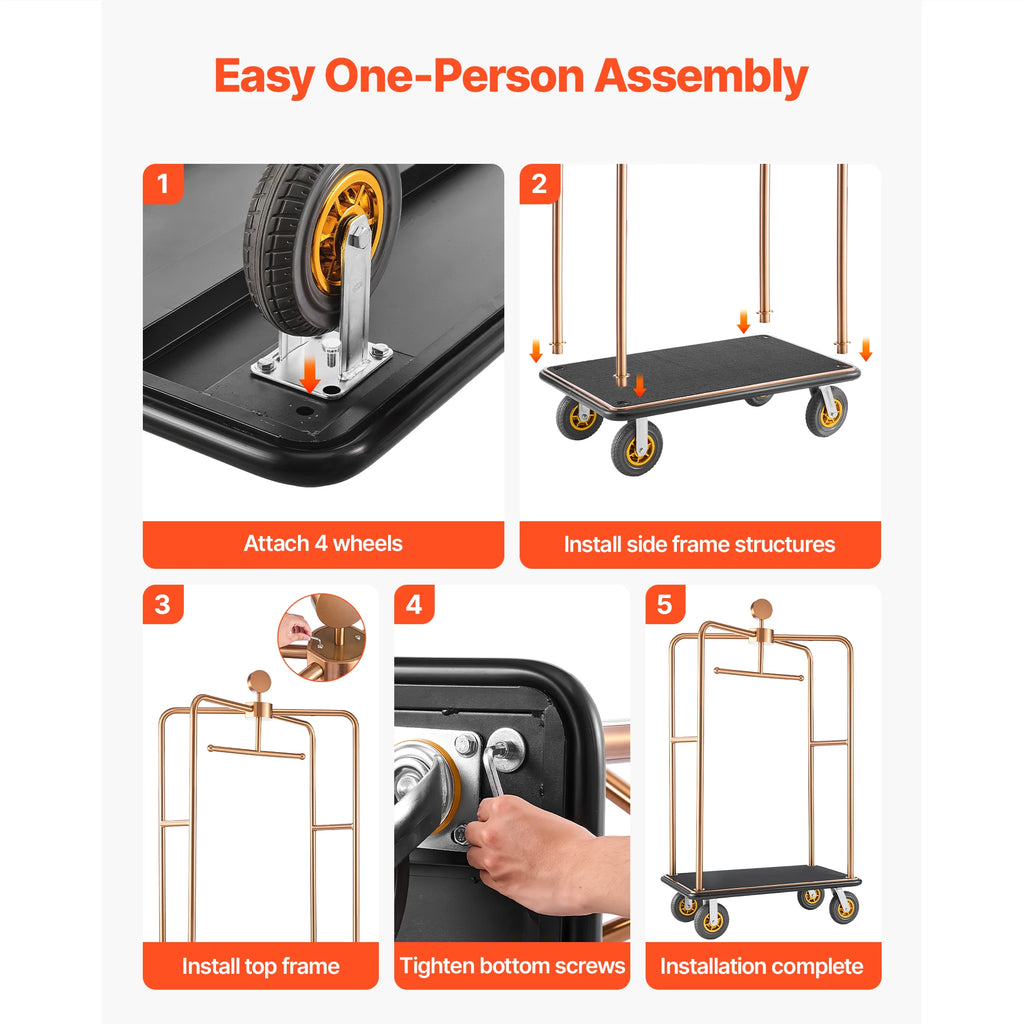 Easy One-Person Assembly

1
Attach 4 wheels

2
Install side frame structures

3
Install top frame

4
Tighten bottom screws

5
Installation complete