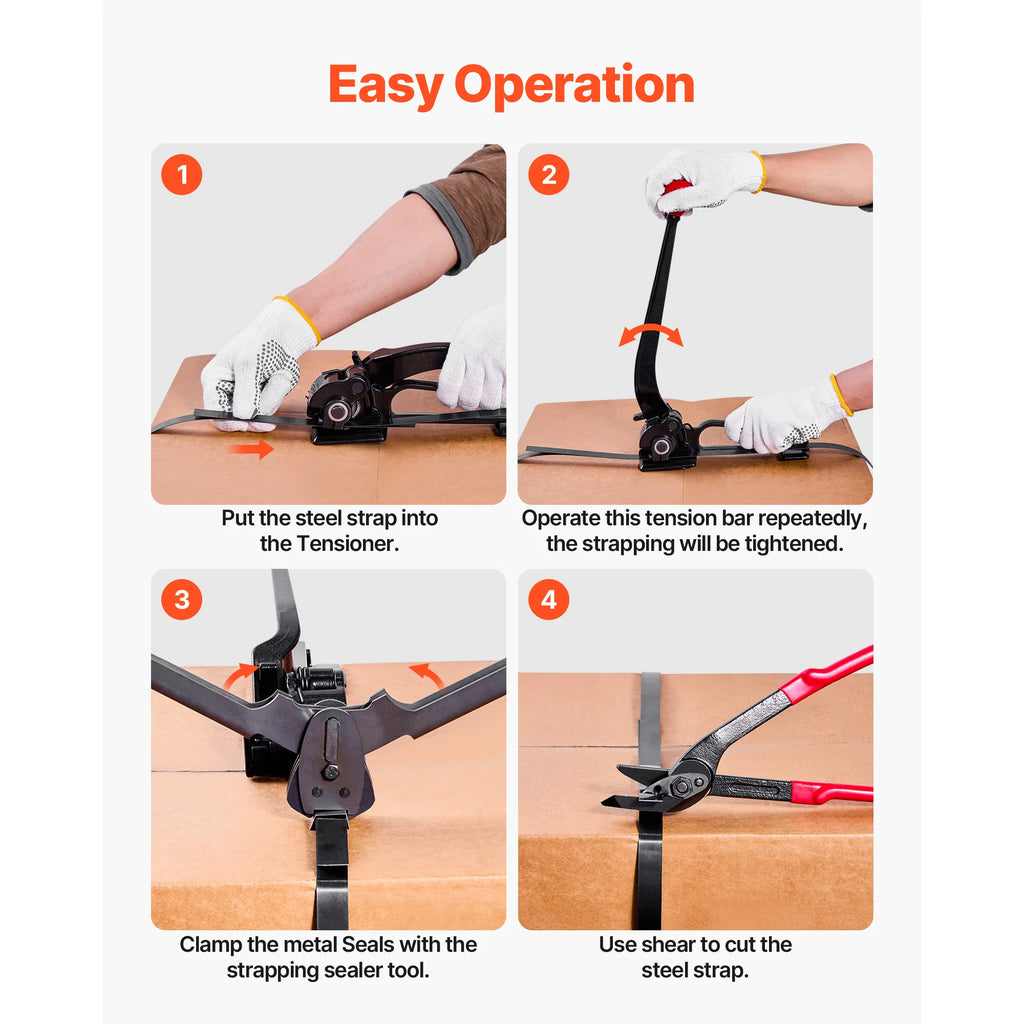 Easy Operation

1

Put the steel strap into the Tensioner.

2

Operate this tension bar repeatedly, the strapping will be tightened.

3

Clamp the metal Seals with the strapping sealer tool.

4

Use shear to cut the steel strap.