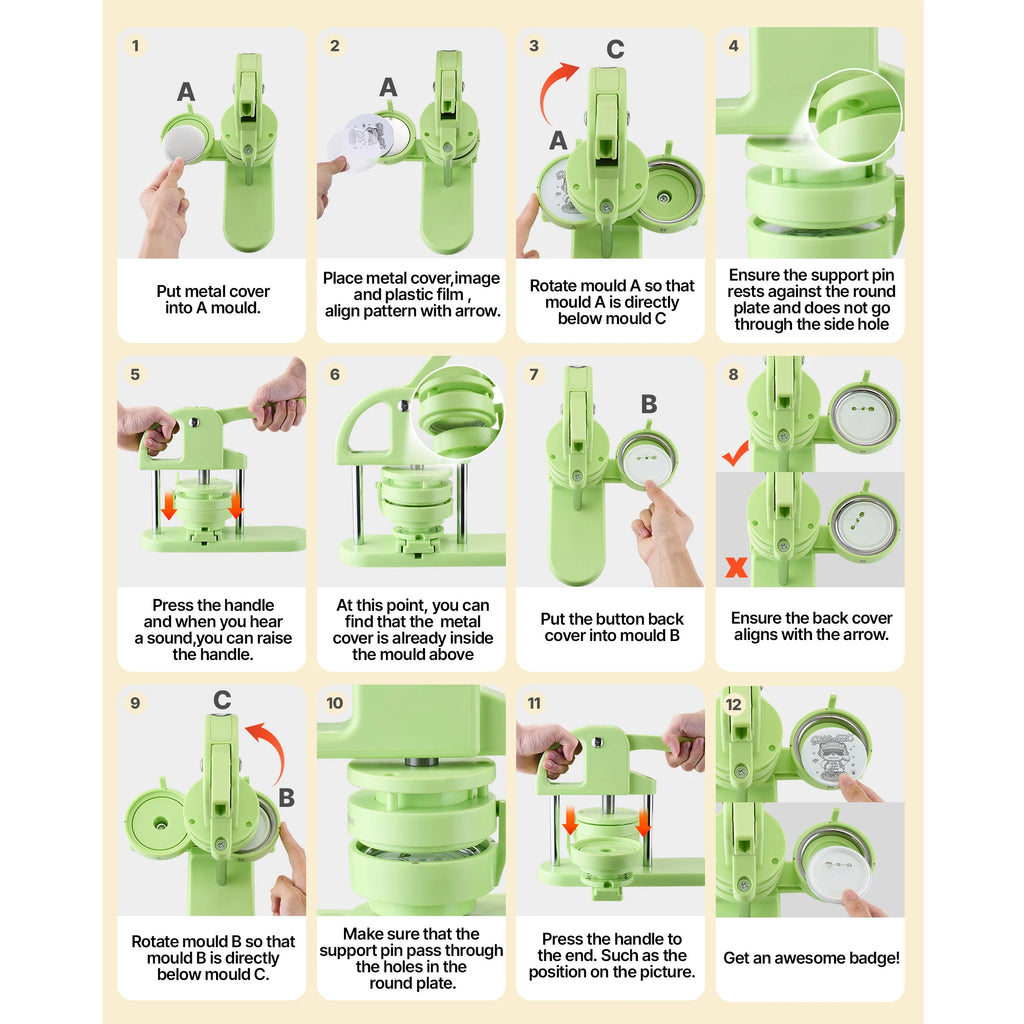 1

A

Put metal cover into A mould.

2

A

Place metal cover,image and plastic film , align pattern with arrow.

3

C

A

Rotate mould A so that mould A is directly below mould C

4

Ensure the support pin rests against the round plate and does not go through the side hole

5

Press the handle and when you hear a sound,you can raise the handle.

6

At this point, you can find that the metal cover is already inside the mould above

7

B

Put the button back cover into mould B

8

Ensure the back cover aligns with the arrow.

9

C

B

Rotate mould B so that mould B is directly below mould C.

10

Make sure that the support pin pass through the holes in the round plate.

11

Press the handle to the end. Such as the position on the picture.

12

Get an awesome badge!