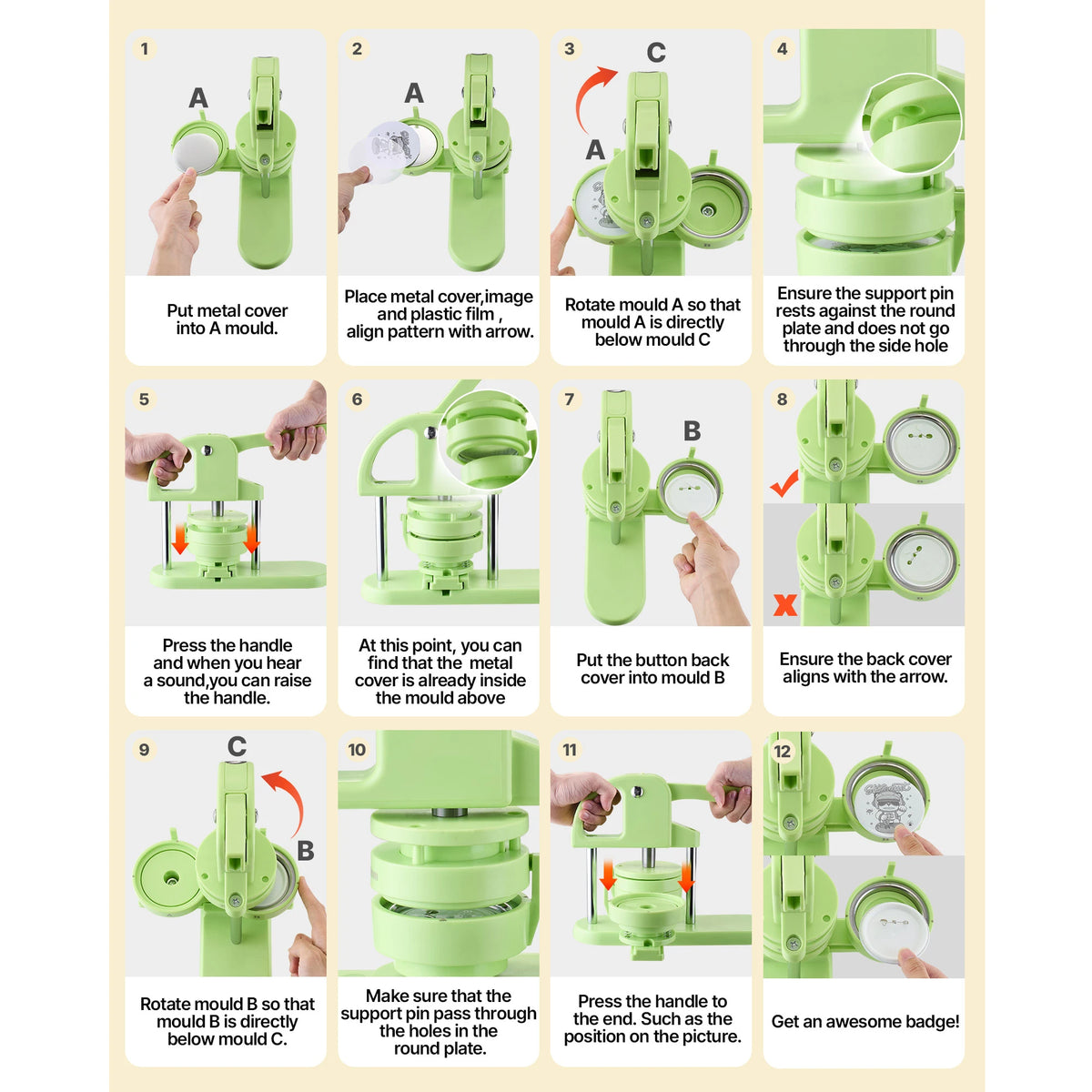 1
A
Put metal cover into A mould.

2
A
Place metal cover,image and plastic film , align pattern with arrow.

3
C
A
Rotate mould A so that mould A is directly below mould C

4
Ensure the support pin rests against the round plate and does not go through the side hole

5
Press the handle and when you hear a sound,you can raise the handle.

6
At this point, you can find that the metal cover is already inside the mould above

7
B
Put the button back cover into mould B

8
Ensure the back cover aligns with the arrow.

9
C
B
Rotate mould B so that mould B is directly below mould C.

10
Make sure that the support pin pass through the holes in the round plate.

11
Press the handle to the end. Such as the position on the picture.

12
Get an awesome badge!