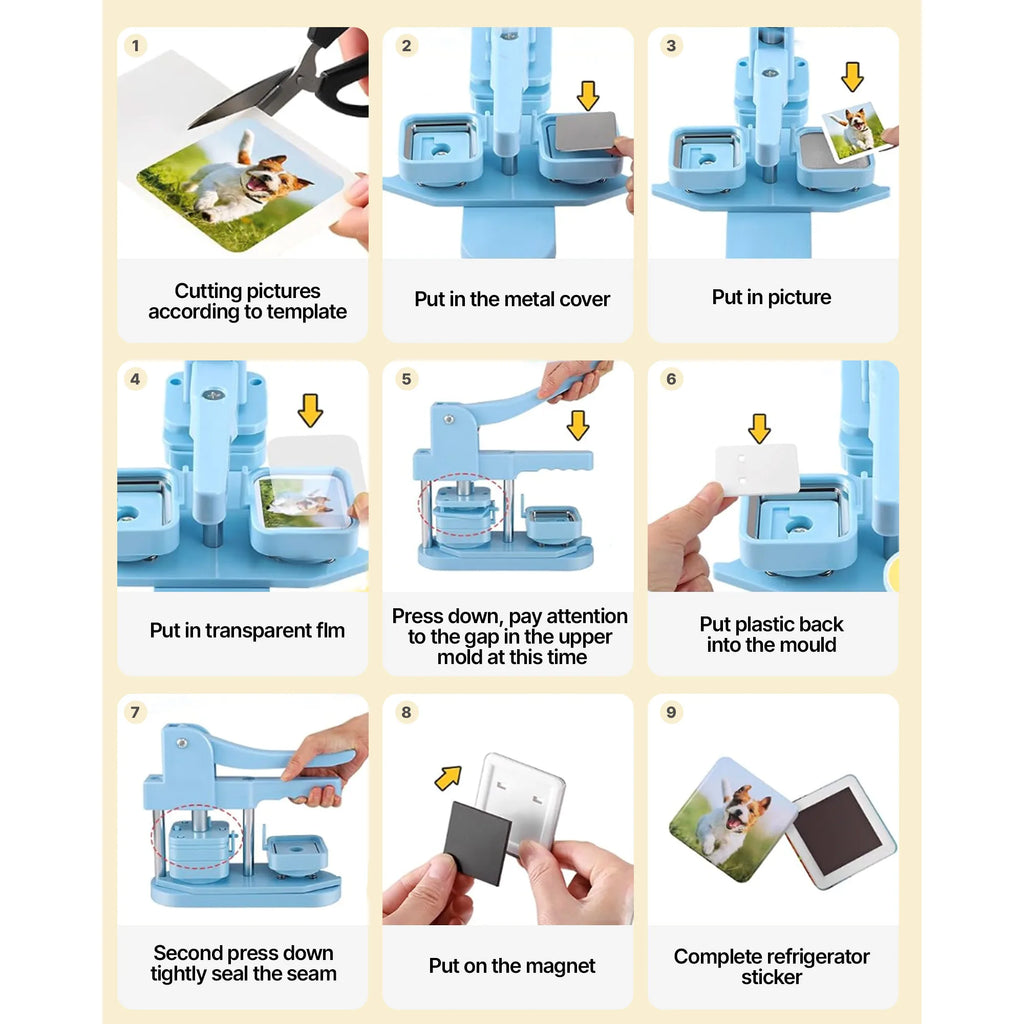 1

Cutting pictures according to template

2

Put in the metal cover

3

Put in picture

4

Put in transparent flm

5

Press down, pay attention to the gap in the upper mold at this time

6

Put plastic back into the mould

7

Second press down tightly seal the seam

8

Put on the magnet

9

Complete refrigerator sticker