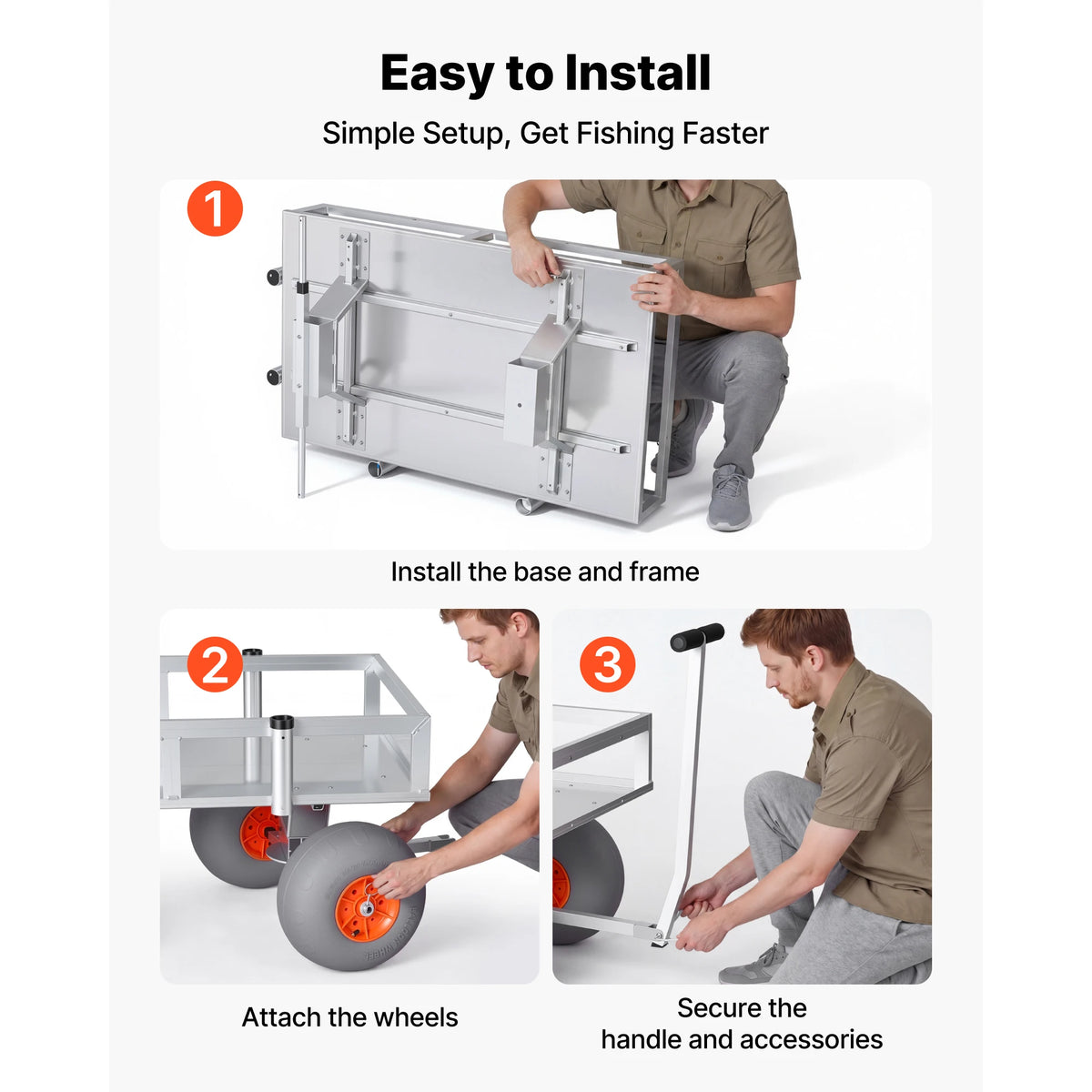 Easy to Install

Simple Setup, Get Fishing Faster

1

Install the base and frame

2

Attach the wheels

3

Secure the handle and accessories