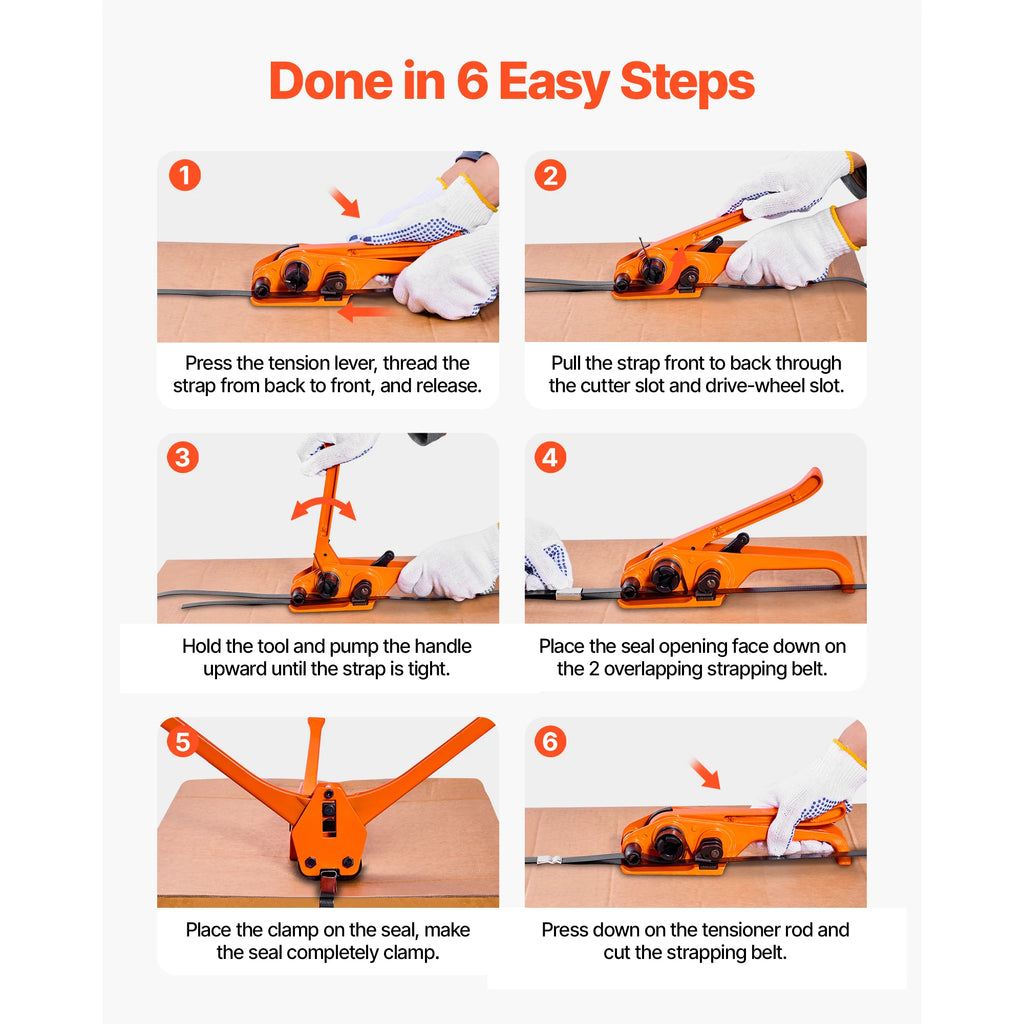 Done in 6 Easy Steps

1

Press the tension lever, thread the strap from back to front, and release.

2

Pull the strap front to back through the cutter slot and drive-wheel slot.

3

Hold the tool and pump the handle upward until the strap is tight.

4

Place the seal opening face down on the 2 overlapping strapping belt.

5

Place the clamp on the seal, make the seal completely clamp.

6

Press down on the tensioner rod and cut the strapping belt.