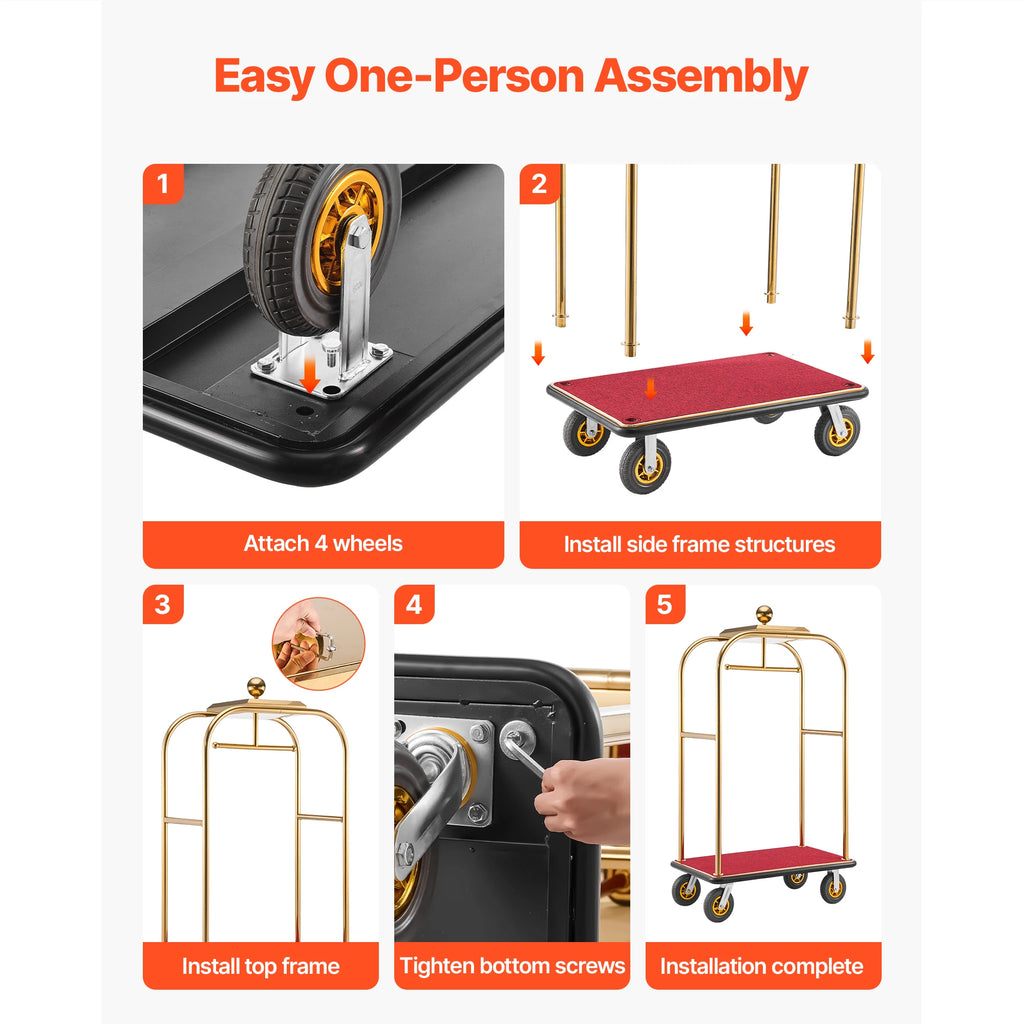 Easy One-Person Assembly

1

Attach 4 wheels

2

Install side frame structures

3

Install top frame

4

Tighten bottom screws

5

Installation complete