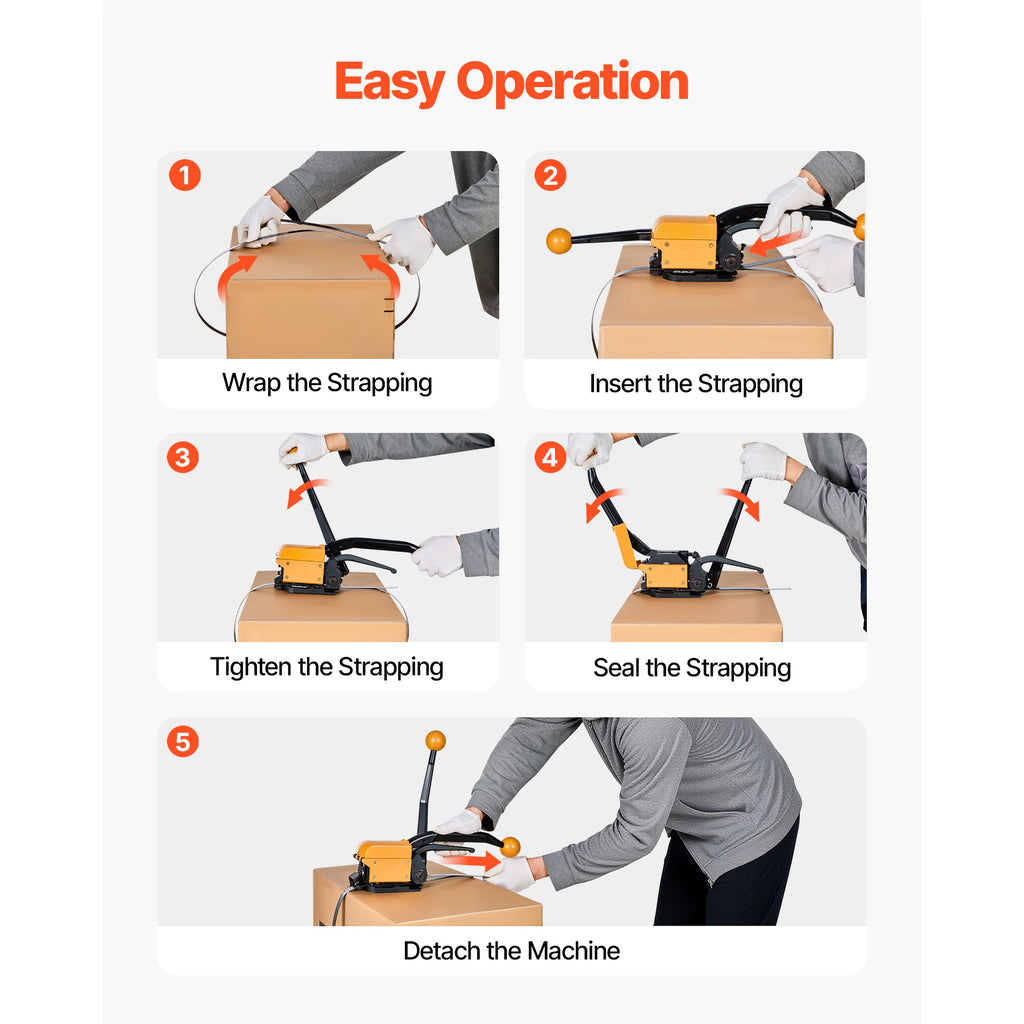 Easy Operation

1

Wrap the Strapping

2

Insert the Strapping

3

Tighten the Strapping

4

Seal the Strapping

5

Detach the Machine