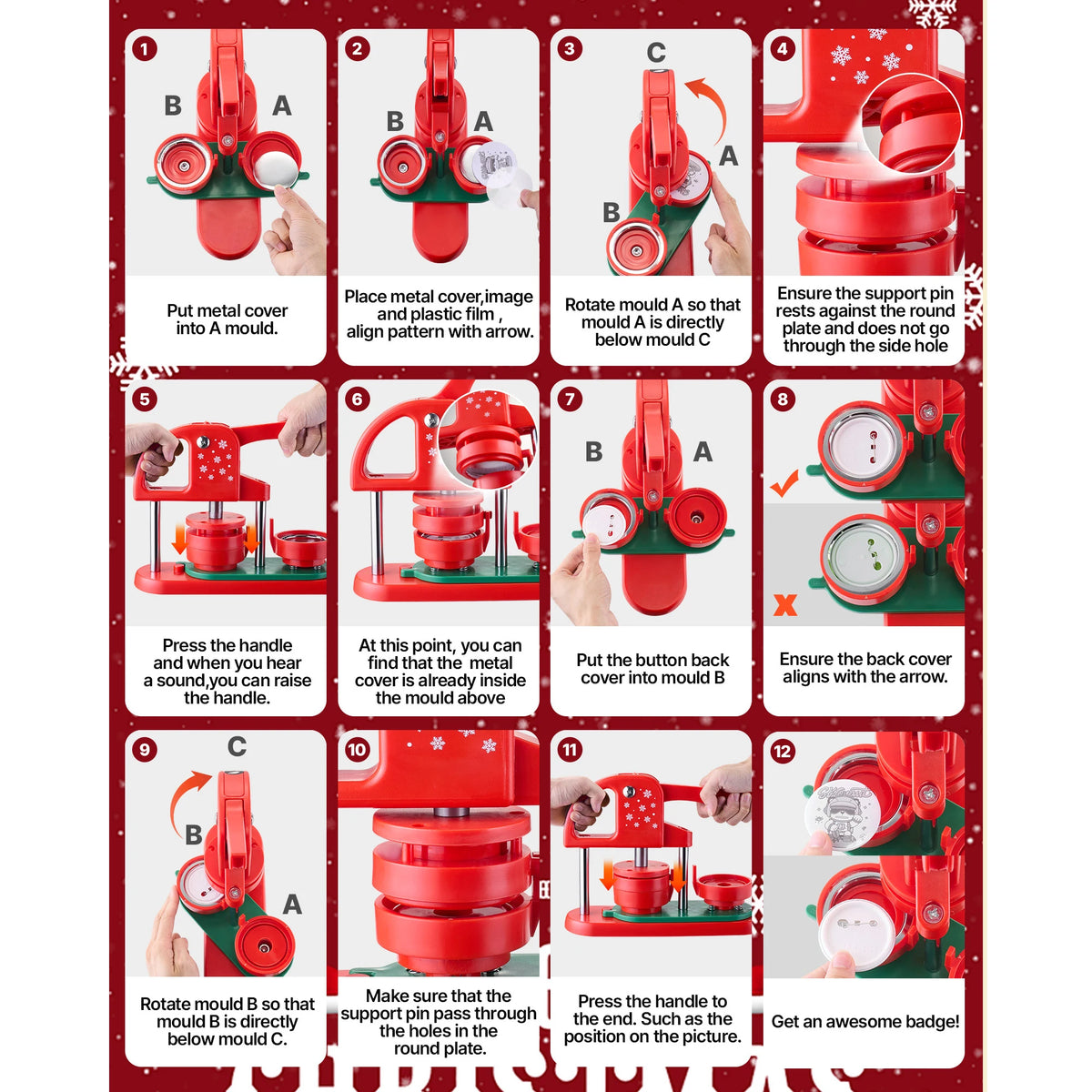 1
B A
Put metal cover into A mould.

2
B A
Place metal cover,image and plastic film , align pattern with arrow.

3
C
A
B
Rotate mould A so that mould A is directly below mould C

4
Ensure the support pin rests against the round plate and does not go through the side hole

5
Press the handle and when you hear a sound,you can raise the handle.

6
At this point, you can find that the metal cover is already inside the mould above

7
B A
Put the button back cover into mould B

8
Ensure the back cover aligns with the arrow.

9
C
B
A
Rotate mould B so that mould B is directly below mould C.

10
Make sure that the support pin pass through the holes in the round plate.

11
Press the handle to the end. Such as the position on the picture.

12
Get an awesome badge!