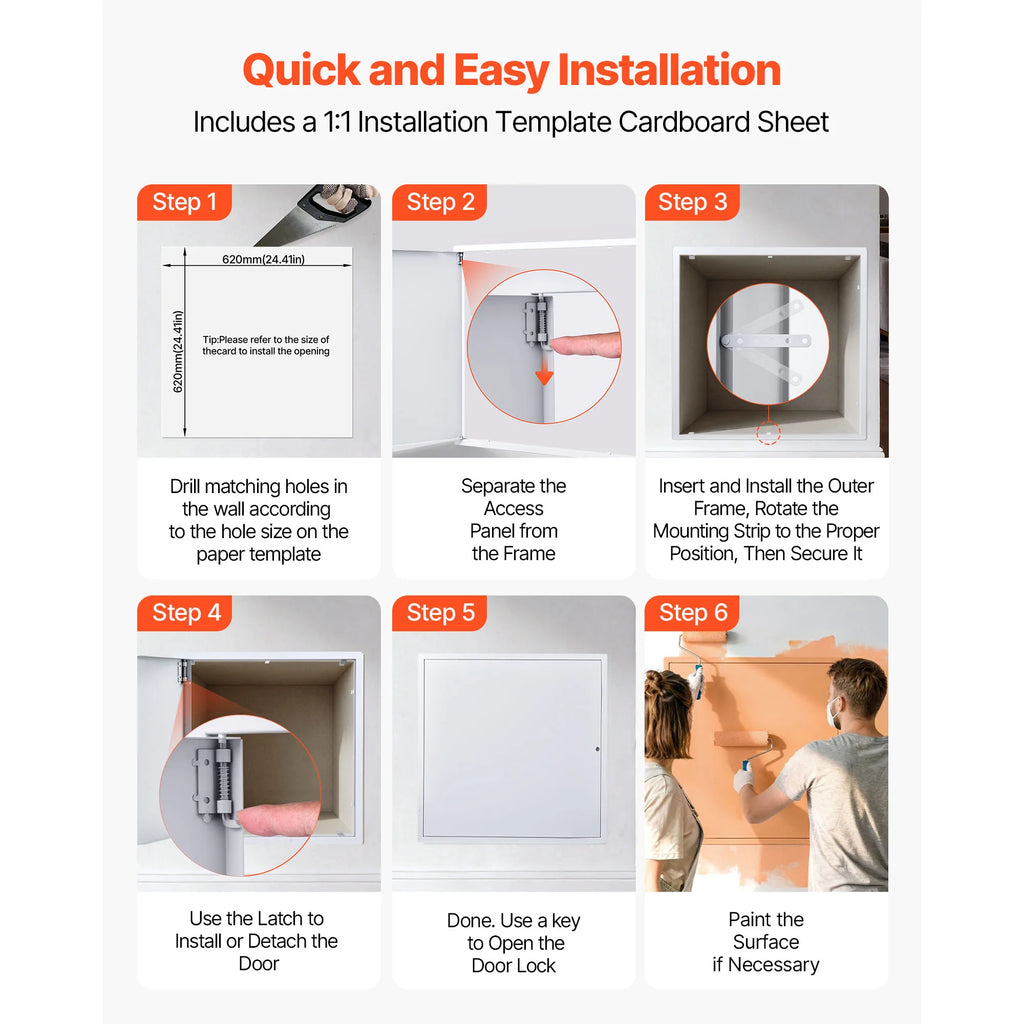 Quick and Easy Installation

Includes a 1:1 Installation Template Cardboard Sheet

Step 1

620mm(24.41in)

620mm(24.41in)

Tip:Please refer to the size of thecard to install the opening

Drill matching holes in the wall according to the hole size on the paper template

Step 2

Separate the Access Panel from the Frame

Step 3

Insert and Install the Outer Frame, Rotate the Mounting Strip to the Proper Position, Then Secure It

Step 4

Use the Latch to Install or Detach the Door

Step 5

Done. Use a key to Open the Door Lock

Step 6

Paint the Surface if Necessary