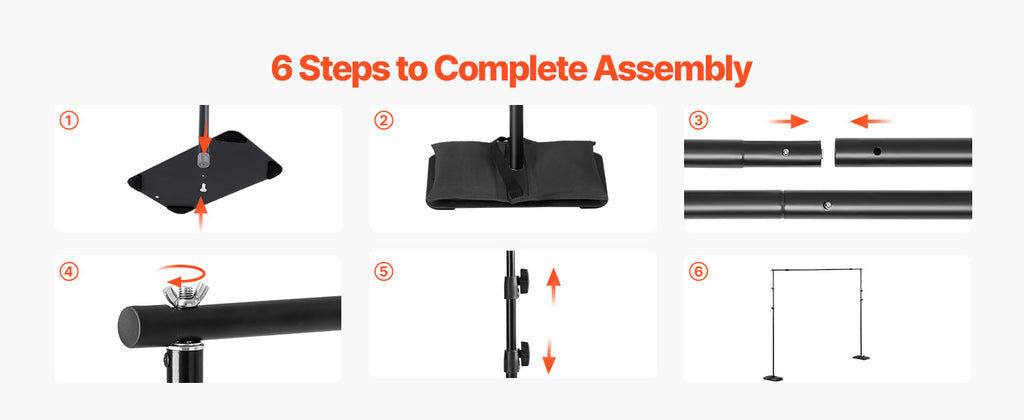 6 Steps to Complete Assembly

①

②

③

④

⑤

⑥