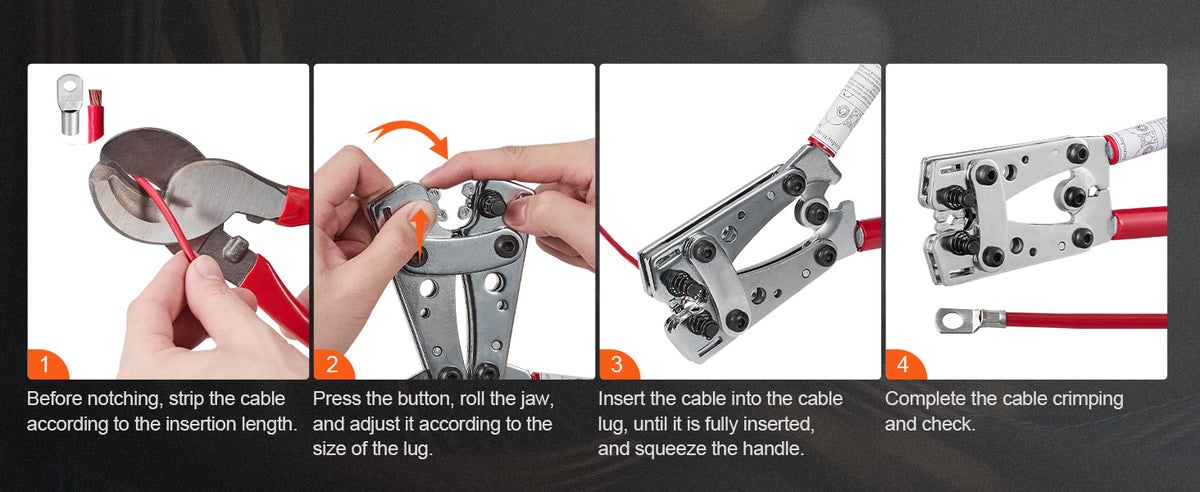 1
Before notching, strip the cable according to the insertion length.

2
Press the button, roll the jaw, and adjust it according to the size of the lug.

3
Insert the cable into the cable lug, until it is fully inserted, and squeeze the handle.

4
Complete the cable crimping and check.