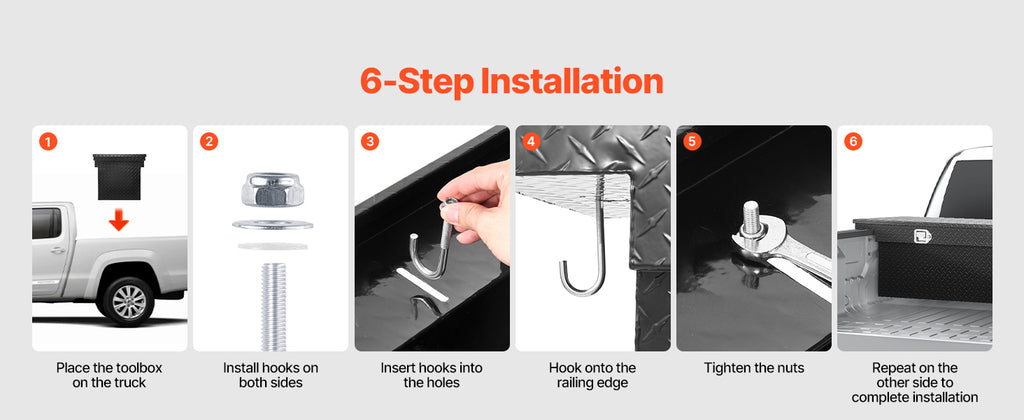 6-Step Installation

1

Place the toolbox on the truck

2

Install hooks on both sides

3

Insert hooks into the holes

4

Hook onto the railing edge

5

Tighten the nuts

6

Repeat on the other side to complete installation