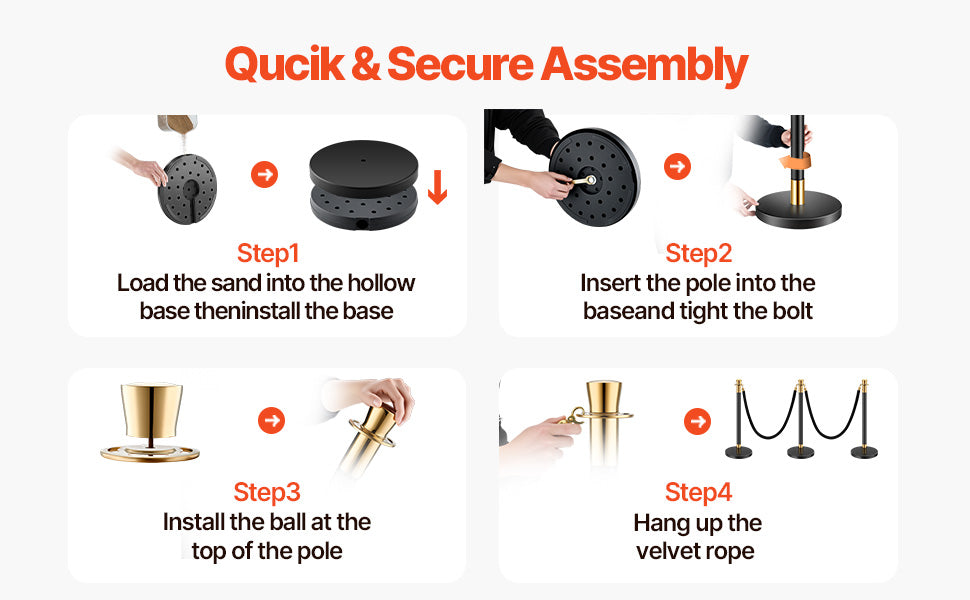 Qucik & Secure Assembly

Step1
Load the sand into the hollow base theninstall the base

Step2
Insert the pole into the baseand tight the bolt

Step3
Install the ball at the top of the pole

Step4
Hang up the velvet rope