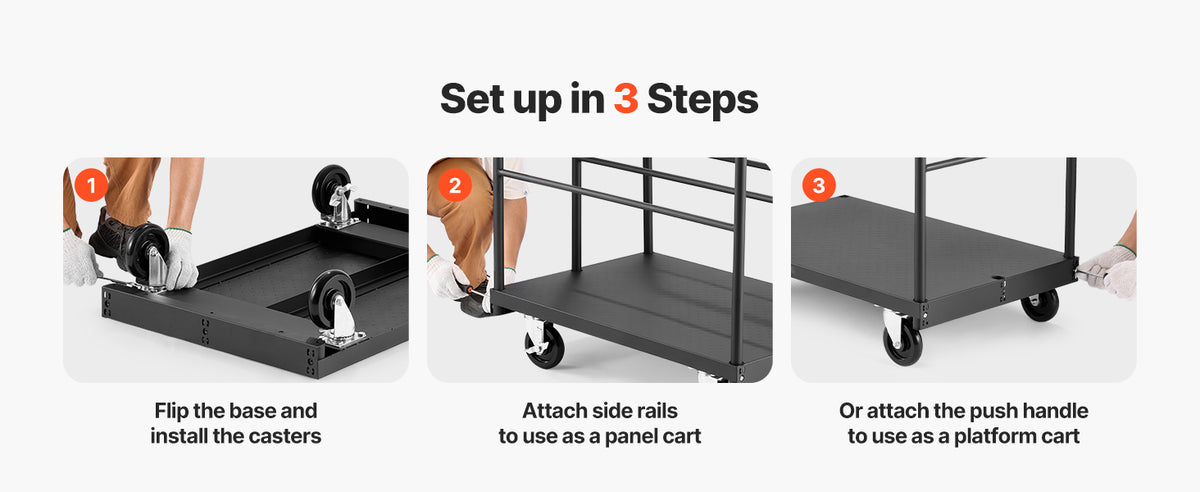 Set up in 3 Steps

1

Flip the base and install the casters

2

Attach side rails to use as a panel cart

3

Or attach the push handle to use as a platform cart