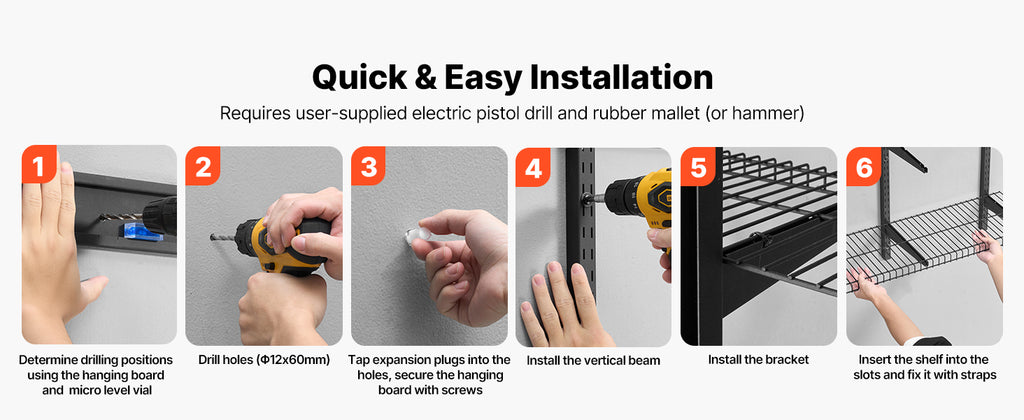 Quick & Easy Installation

Requires user-supplied electric pistol drill and rubber mallet (or hammer)

1

Determine drilling positions using the hanging board and micro level vial

2

Drill holes (Φ12x60mm)

3

Tap expansion plugs into the holes, secure the hanging board with screws

4

Install the vertical beam

5

Install the bracket

6

Insert the shelf into the slots and fix it with straps