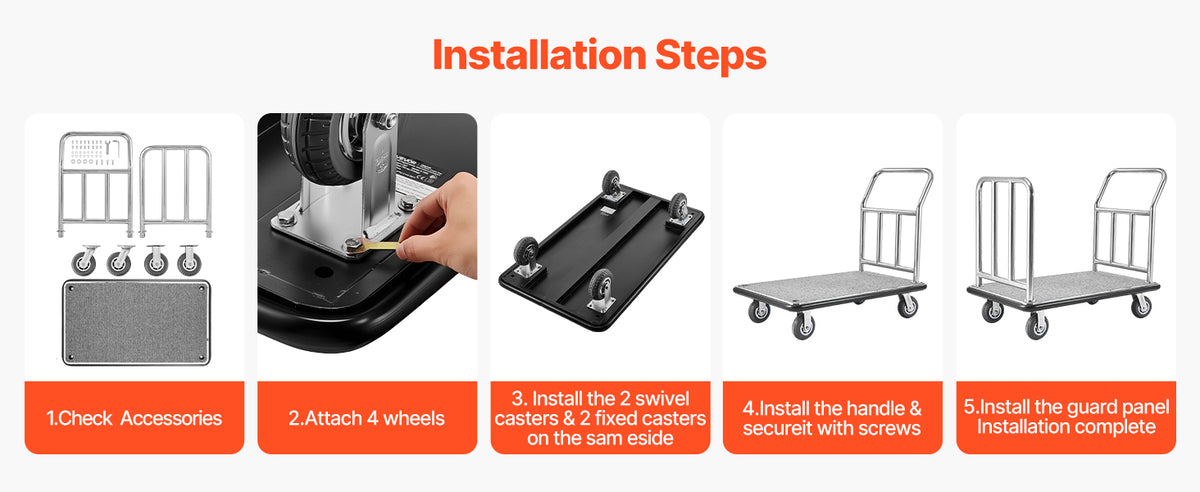 Installation Steps

1.Check Accessories

2.Attach 4 wheels

3. Install the 2 swivel casters & 2 fixed casters on the sam eside

4.Install the handle & secureit with screws

5.Install the guard panel Installation complete