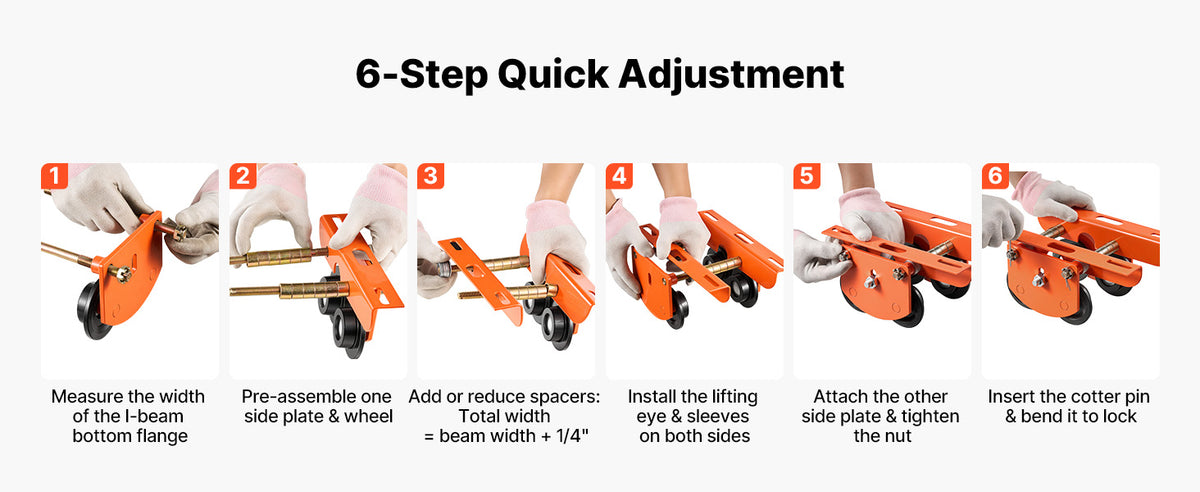 6-Step Quick Adjustment

1

Measure the width of the I-beam bottom flange

2

Pre-assemble one side plate & wheel

3

Add or reduce spacers: Total width = beam width + 1/4"

4

Install the lifting eye & sleeves on both sides

5

Attach the other side plate & tighten the nut

6

Insert the cotter pin & bend it to lock