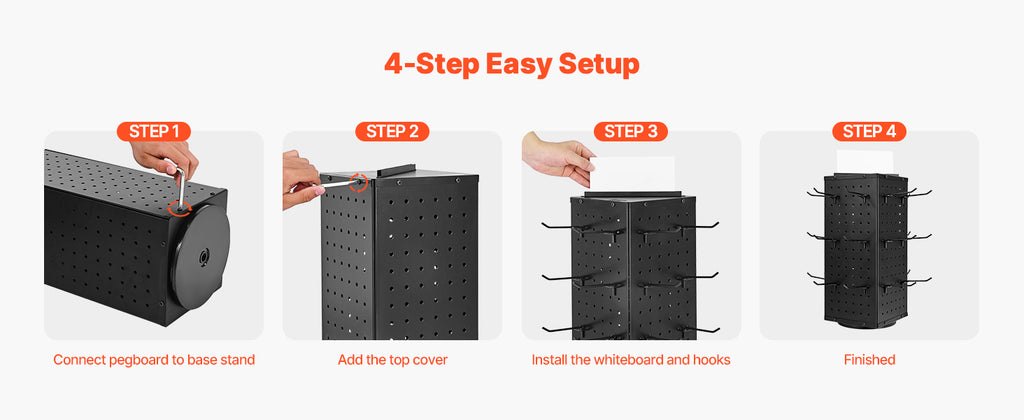 4-Step Easy Setup

STEP 1
Connect pegboard to base stand

STEP 2
Add the top cover

STEP 3
Install the whiteboard and hooks

STEP 4
Finished