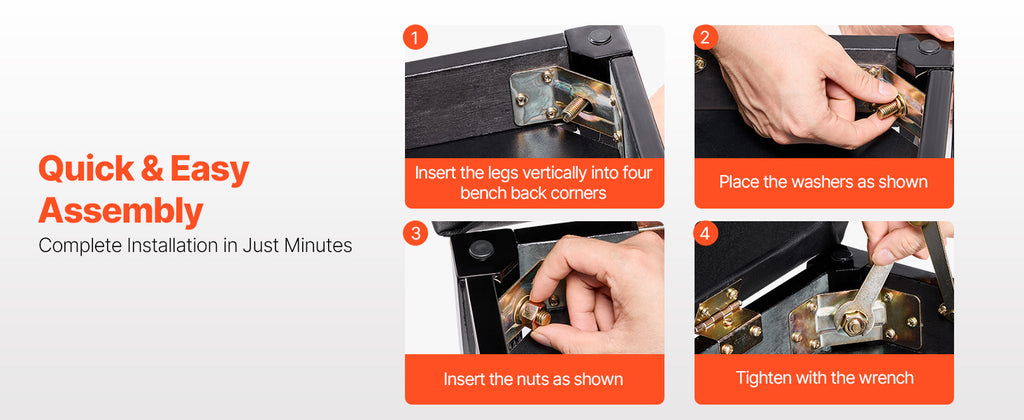 Quick & Easy Assembly
Complete Installation in Just Minutes

1
Insert the legs vertically into four bench back corners

2
Place the washers as shown

3
Insert the nuts as shown

4
Tighten with the wrench