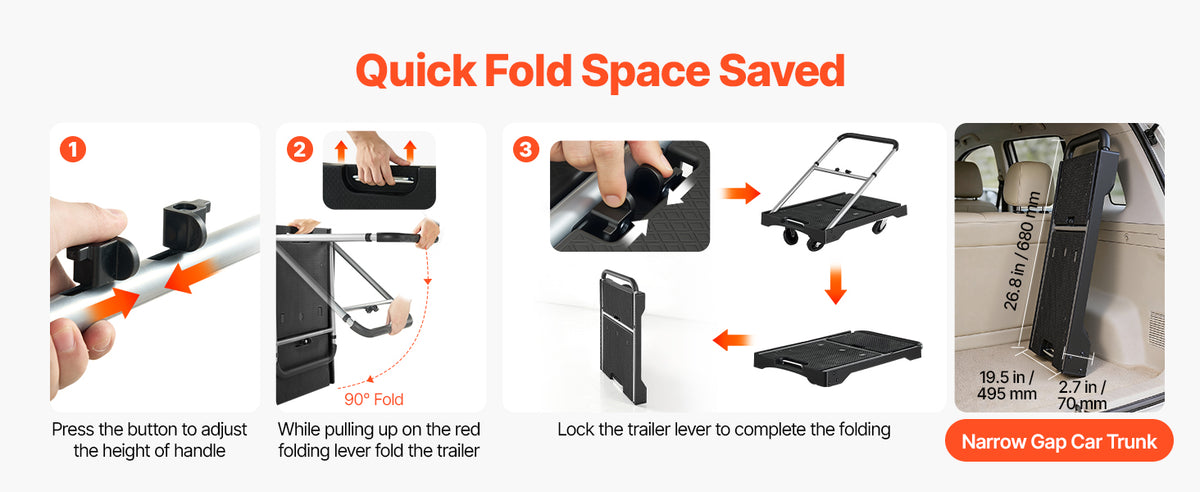 Quick Fold Space Saved

1

Press the button to adjust the height of handle

2

90° Fold

While pulling up on the red folding lever fold the trailer

3

Lock the trailer lever to complete the folding

26.8 in / 680 mm

19.5 in / 495 mm

2.7 in / 70 mm

Narrow Gap Car Trunk