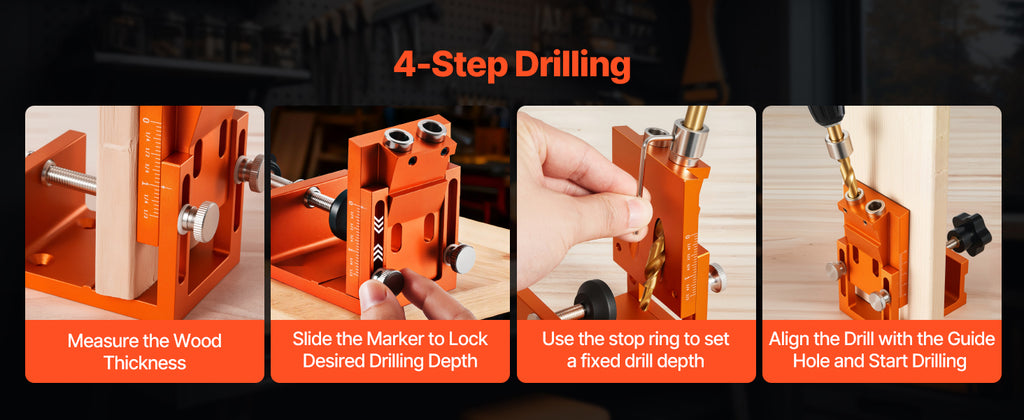 4-Step Drilling

Measure the Wood Thickness

Slide the Marker to Lock Desired Drilling Depth

Use the stop ring to set a fixed drill depth

Align the Drill with the Guide Hole and Start Drilling