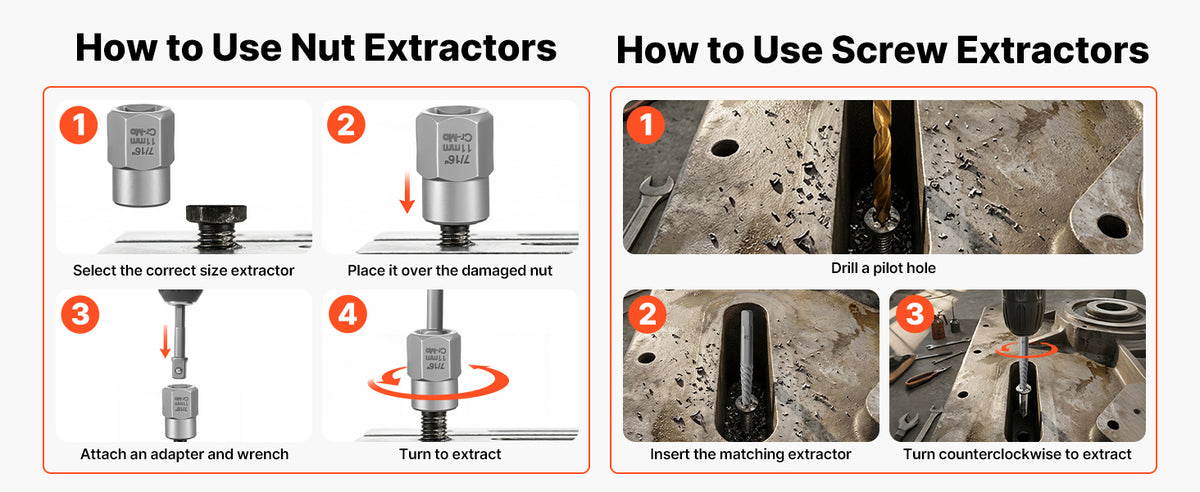 How to Use Nut Extractors

1
7/16"
11mm
Cr-Mo
Select the correct size extractor

2
7/16"
11mm
Cr-Mo
Place it over the damaged nut

3
7/16"
11mm
Cr-Mo
Attach an adapter and wrench

4
7/16"
11mm
Cr-Mo
Turn to extract

How to Use Screw Extractors

1
Drill a pilot hole

2
Insert the matching extractor

3
Turn counterclockwise to extract