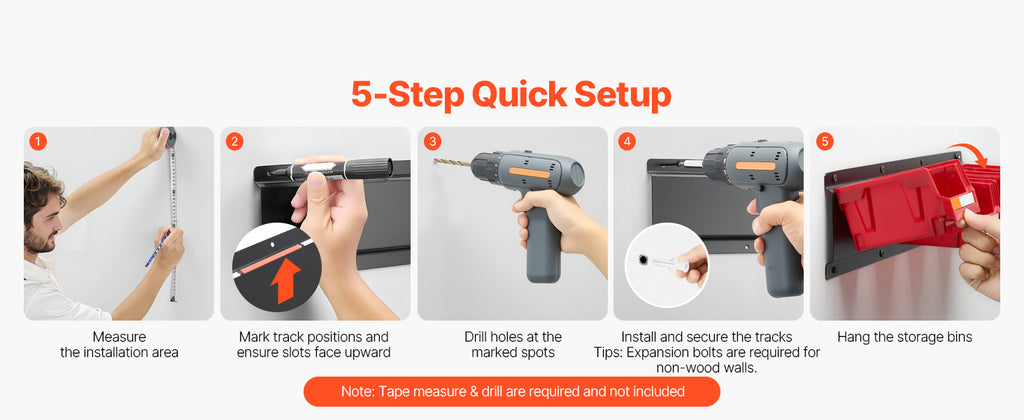 5-Step Quick Setup

1

Measure the installation area

2

Mark track positions and ensure slots face upward

3

Drill holes at the marked spots

4

Install and secure the tracks
Tips: Expansion bolts are required for non-wood walls.

5

Hang the storage bins

Note: Tape measure & drill are required and not included