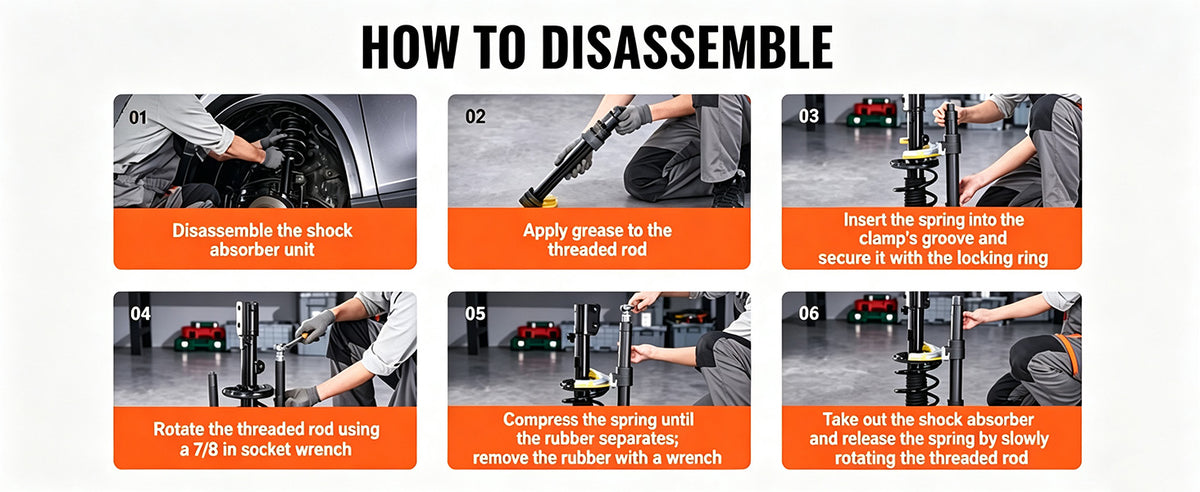 HOW TO DISASSEMBLE

01
Disassemble the shock absorber unit

02
Apply grease to the threaded rod

03
Insert the spring into the clamp's groove and secure it with the locking ring

04
Rotate the threaded rod using a 7/8 in socket wrench

05
Compress the spring until the rubber separates; remove the rubber with a wrench

06
Take out the shock absorber and release the spring by slowly rotating the threaded rod