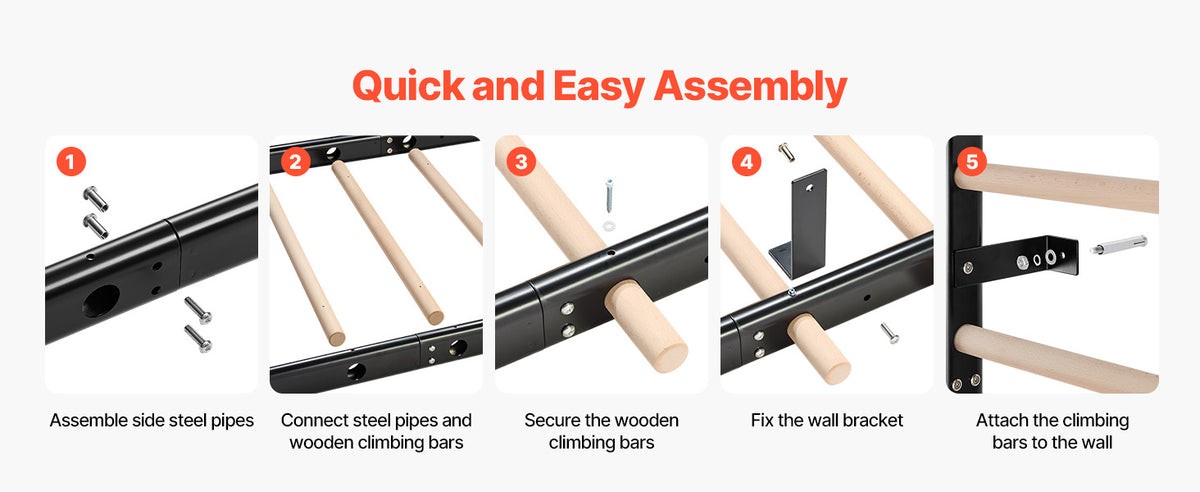 Quick and Easy Assembly

1

Assemble side steel pipes

2

Connect steel pipes and wooden climbing bars

3

Secure the wooden climbing bars

4

Fix the wall bracket

5

Attach the climbing bars to the wall